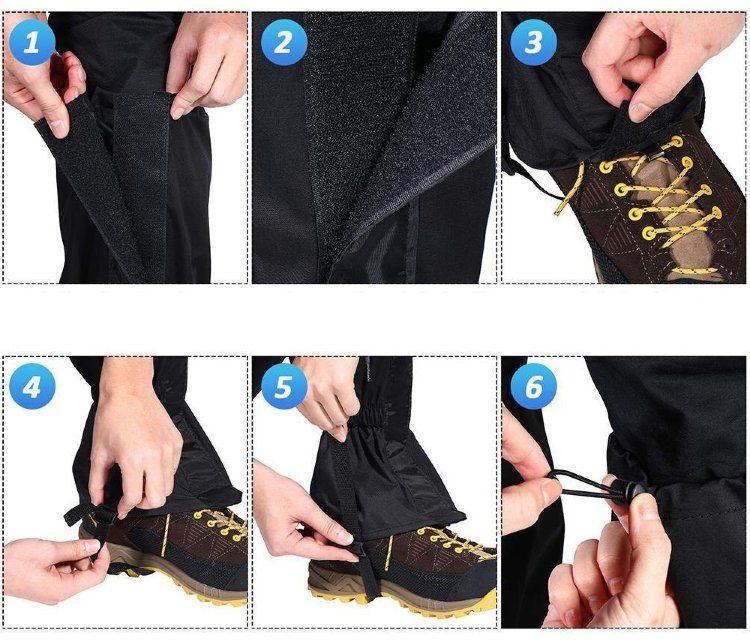 1
2
3
4
5
6