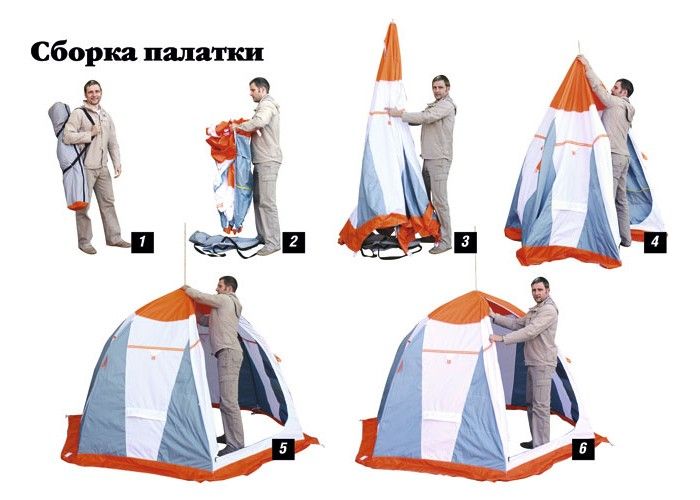 Сборка палатки

1

2

3

4

5

6