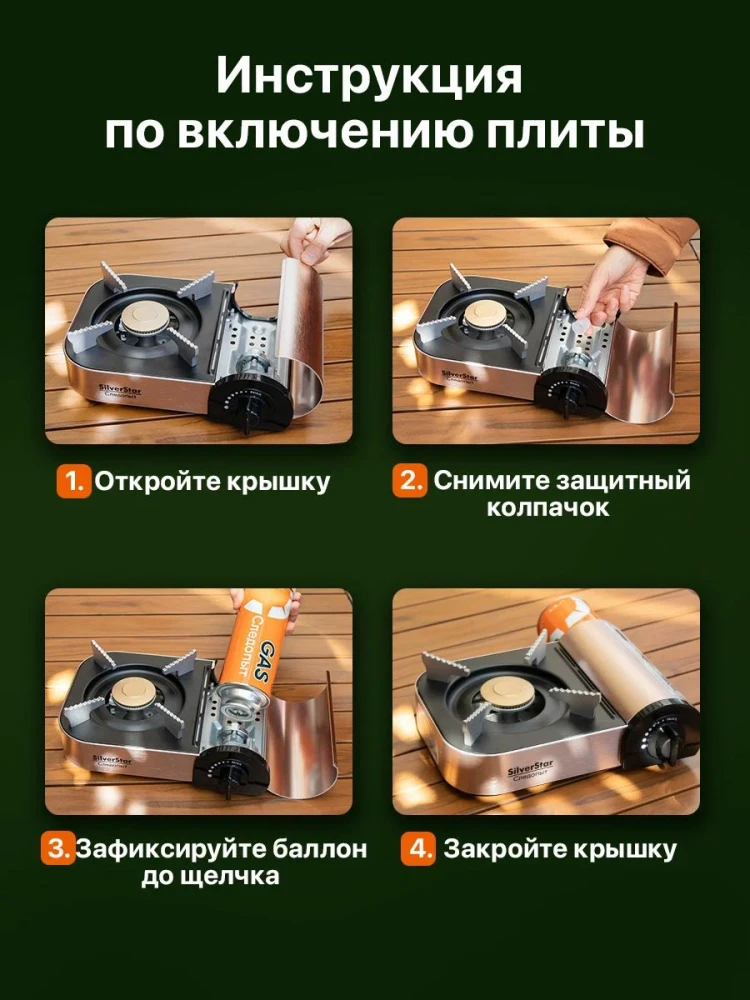 Инструкция по включению плиты

SilverStar Следопыт

1. Откройте крышку

SilverStar Следопыт

2. Снимите защитный колпачок

GAS Следопыт

SilverStar Следопыт

3. Зафиксируйте баллон до щелчка

SilverStar Следопыт

4. Закройте крышку