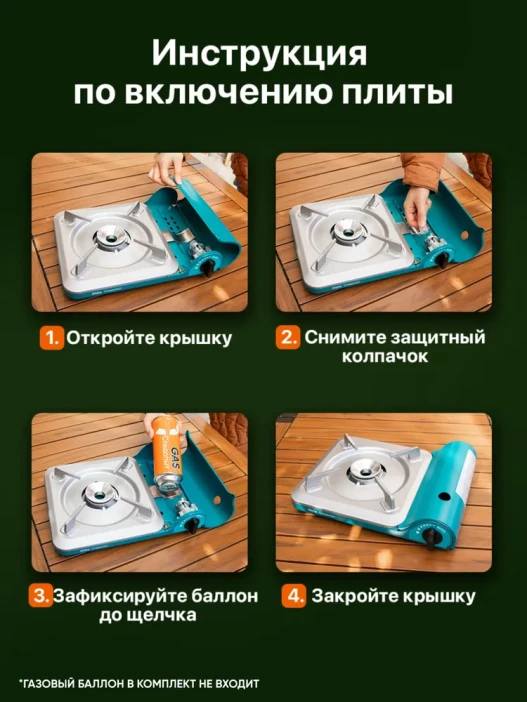 Инструкция по включению плиты

1. Откройте крышку

2. Снимите защитный колпачок

GAS

3. Зафиксируйте баллон до щелчка

4. Закройте крышку

*ГАЗОВЫЙ БАЛЛОН В КОМПЛЕКТ НЕ ВХОДИТ